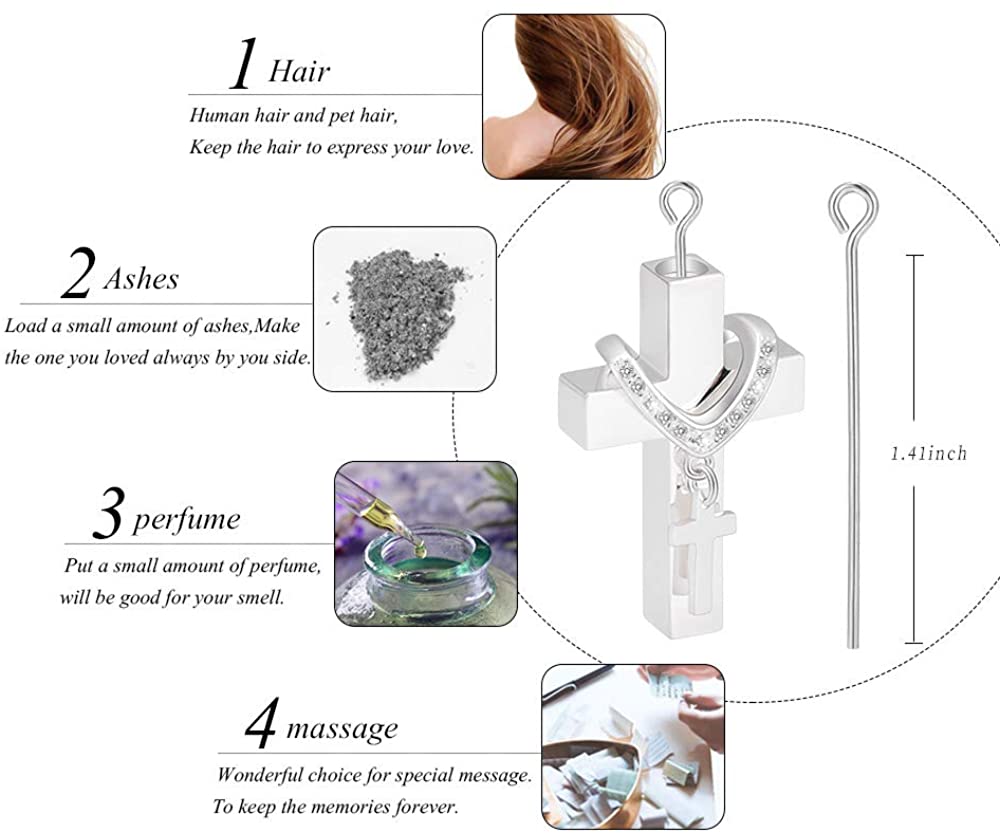 1 Hair
Human hair and pet hair,
Keep the hair to express your love.

2 Ashes
Load a small amount of ashes,Make the one you loved always by you side.

3 perfume
Put a small amount of perfume, will be good for your smell.

4 massage
Wonderful choice for special message.
To keep the memories forever.

1.41inch